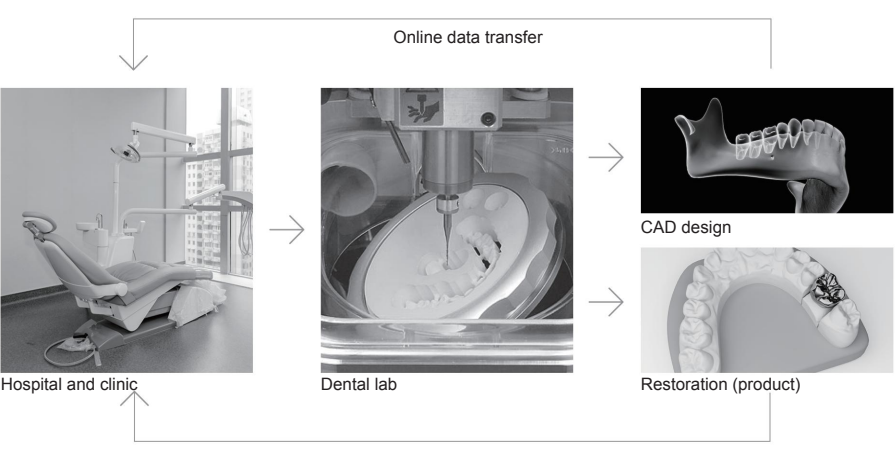 Online data transfer

Hospital and clinic

Dental lab

CAD design

Restoration (product)