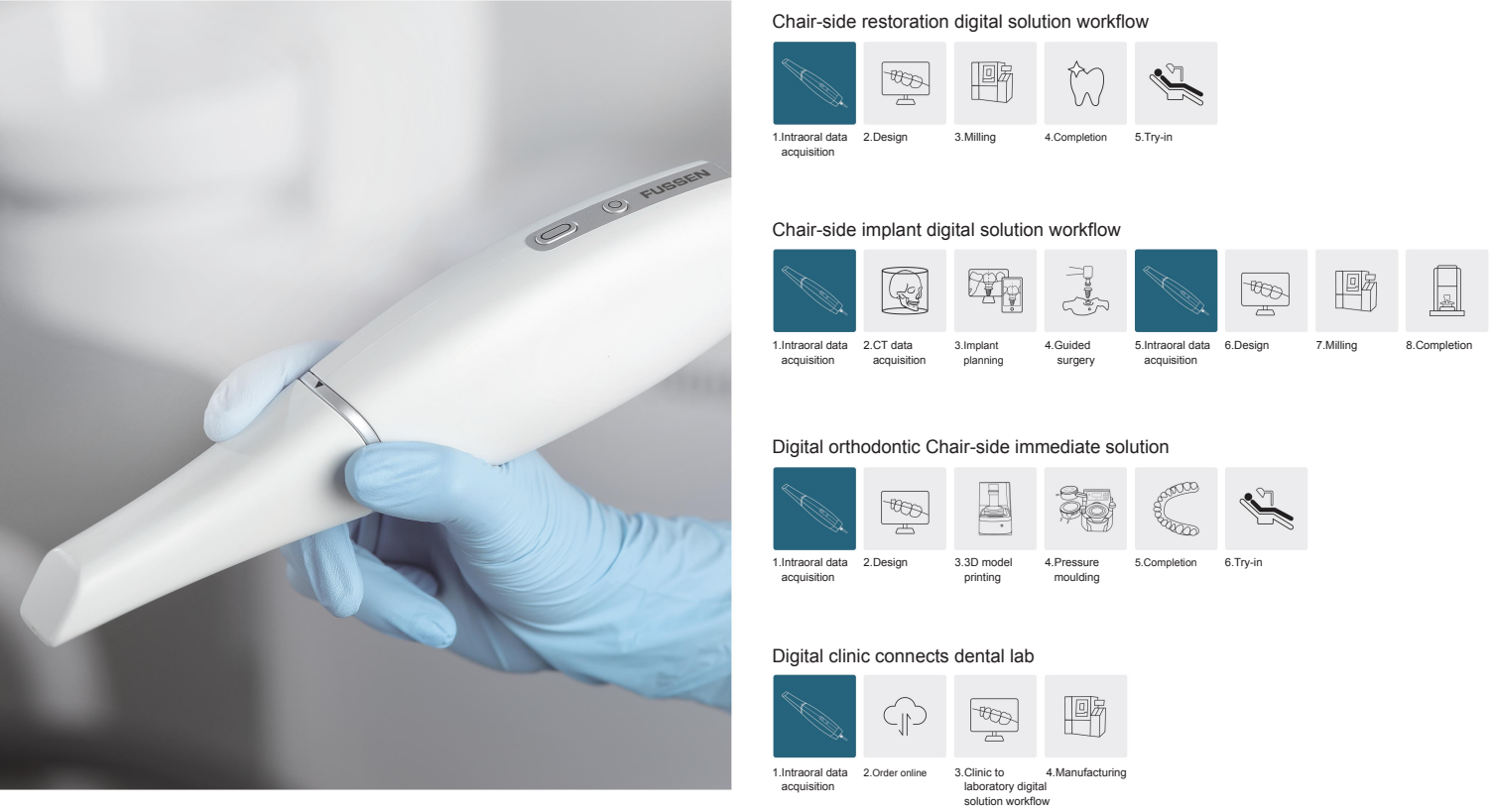 FUSSEN

Chair-side restoration digital solution workflow

1.Intraoral data acquisition
2.Design
3.Milling
4.Completion
5.Try-in

Chair-side implant digital solution workflow

1.Intraoral data acquisition
2.CT data acquisition
3.Implant planning
4.Guided surgery
5.Intraoral data acquisition
6.Design
7.Milling
8.Completion

Digital orthodontic Chair-side immediate solution

1.Intraoral data acquisition
2.Design
3.3D model printing
4.Pressure moulding
5.Completion
6.Try-in

Digital clinic connects dental lab

1.Intraoral data acquisition
2.Order online
3.Clinic to laboratory digital solution workflow
4.Manufacturing